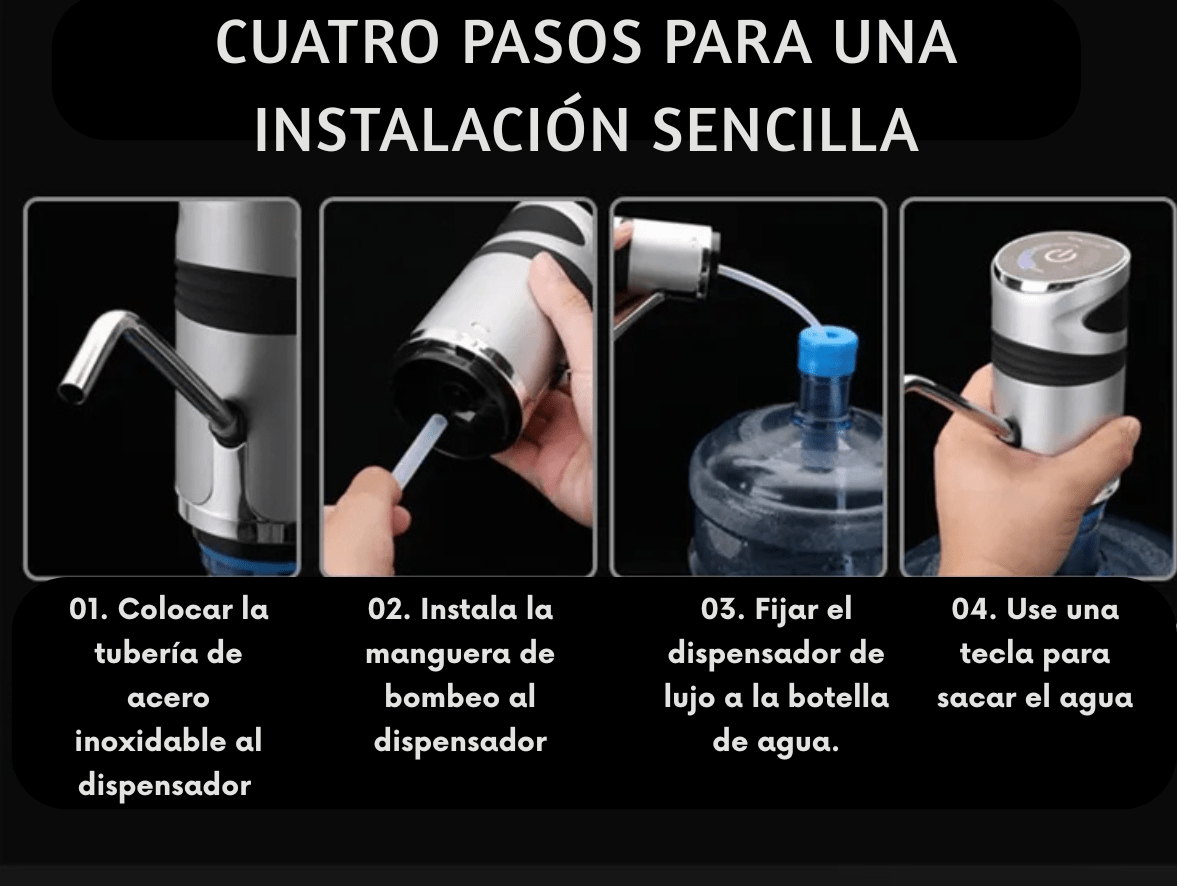 CUATRO PASOS PARA UNA INSTALACIÓN SENCILLA

01. Colocar la tubería de acero inoxidable al dispensador

02. Instala la manguera de bombeo al dispensador

03. Fijar el dispensador de lujo a la botella de agua.

04. Use una tecla para sacar el agua