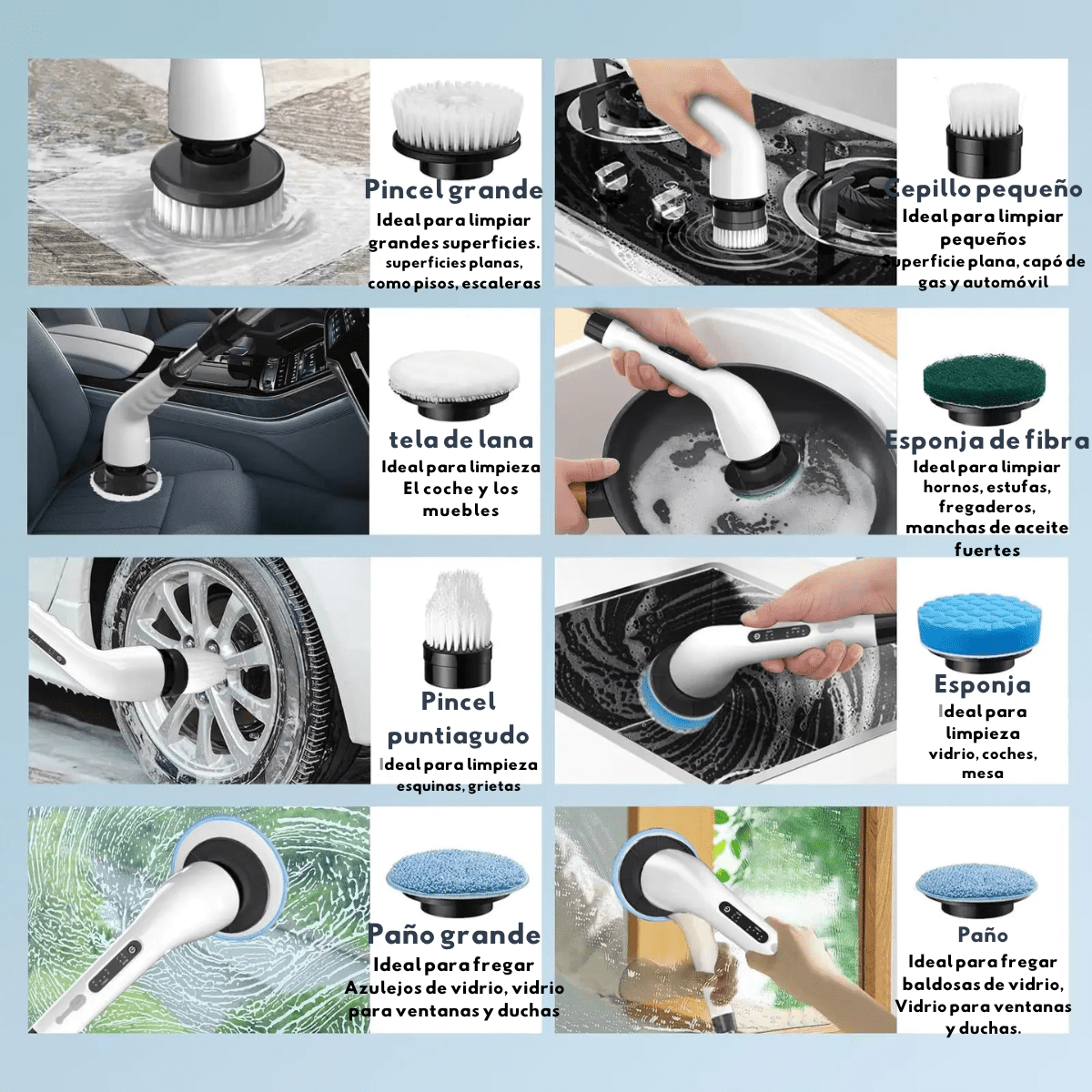 Pincel grande
Ideal para limpiar grandes superficies. superficies planas, como pisos, escaleras

Cepillo pequeño
Ideal para limpiar pequeños
Superficie plana, capó de gas y automóvil

tela de lana
Ideal para limpieza El coche y los muebles

Esponja de fibra
Ideal para limpiar hornos, estufas, fregaderos, manchas de aceite fuertes

Pincel puntiagudo
Ideal para limpieza esquinas, grietas

Esponja
Ideal para limpieza vidrio, coches, mesa

Paño grande
Ideal para fregar Azulejos de vidrio, vidrio para ventanas y duchas

Paño
Ideal para fregar baldosas de vidrio, Vidrio para ventanas y duchas.