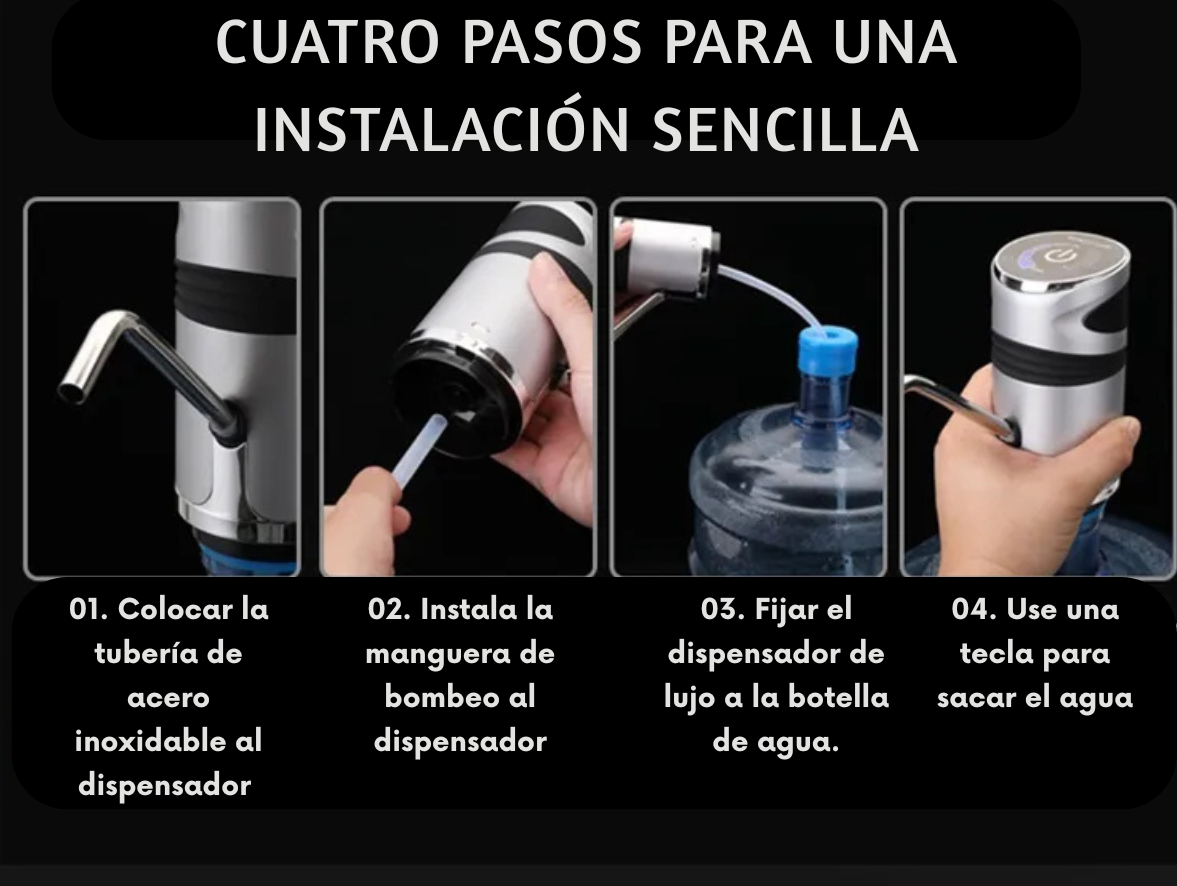 CUATRO PASOS PARA UNA INSTALACIÓN SENCILLA

01. Colocar la tubería de acero inoxidable al dispensador

02. Instala la manguera de bombeo al dispensador

03. Fijar el dispensador de lujo a la botella de agua.

04. Use una tecla para sacar el agua