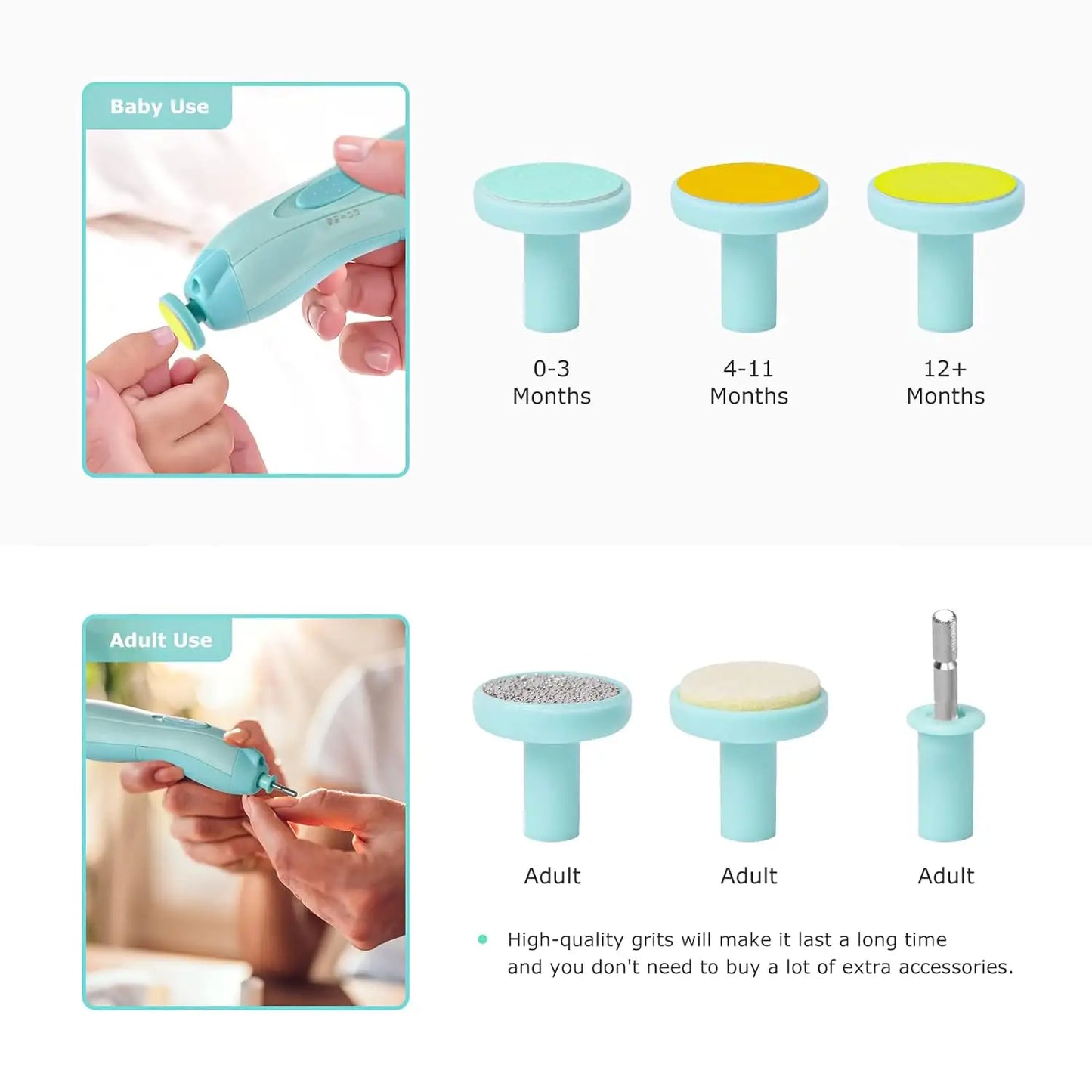 Baby Use

0-3 Months

4-11 Months

12+ Months

Adult Use

Adult

Adult

Adult

High-quality grits will make it last a long time and you don't need to buy a lot of extra accessories.