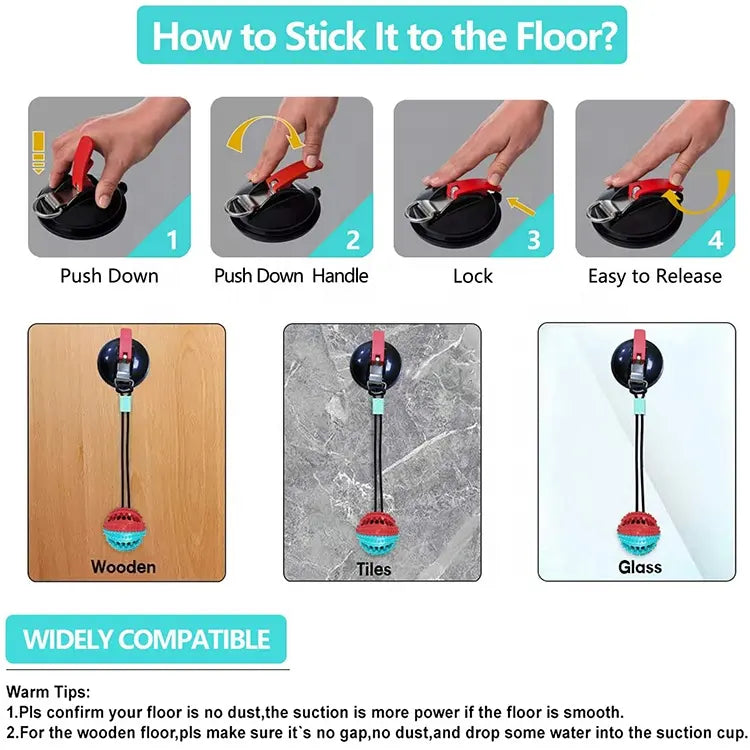 How to Stick It to the Floor?

1
Push Down

2
Push Down Handle

3
Lock

4
Easy to Release

Wooden

Tiles

Glass

WIDELY COMPATIBLE

Warm Tips:
1.Pls confirm your floor is no dust,the suction is more power if the floor is smooth.
2.For the wooden floor,pls make sure it`s no gap,no dust,and drop some water into the suction cup.